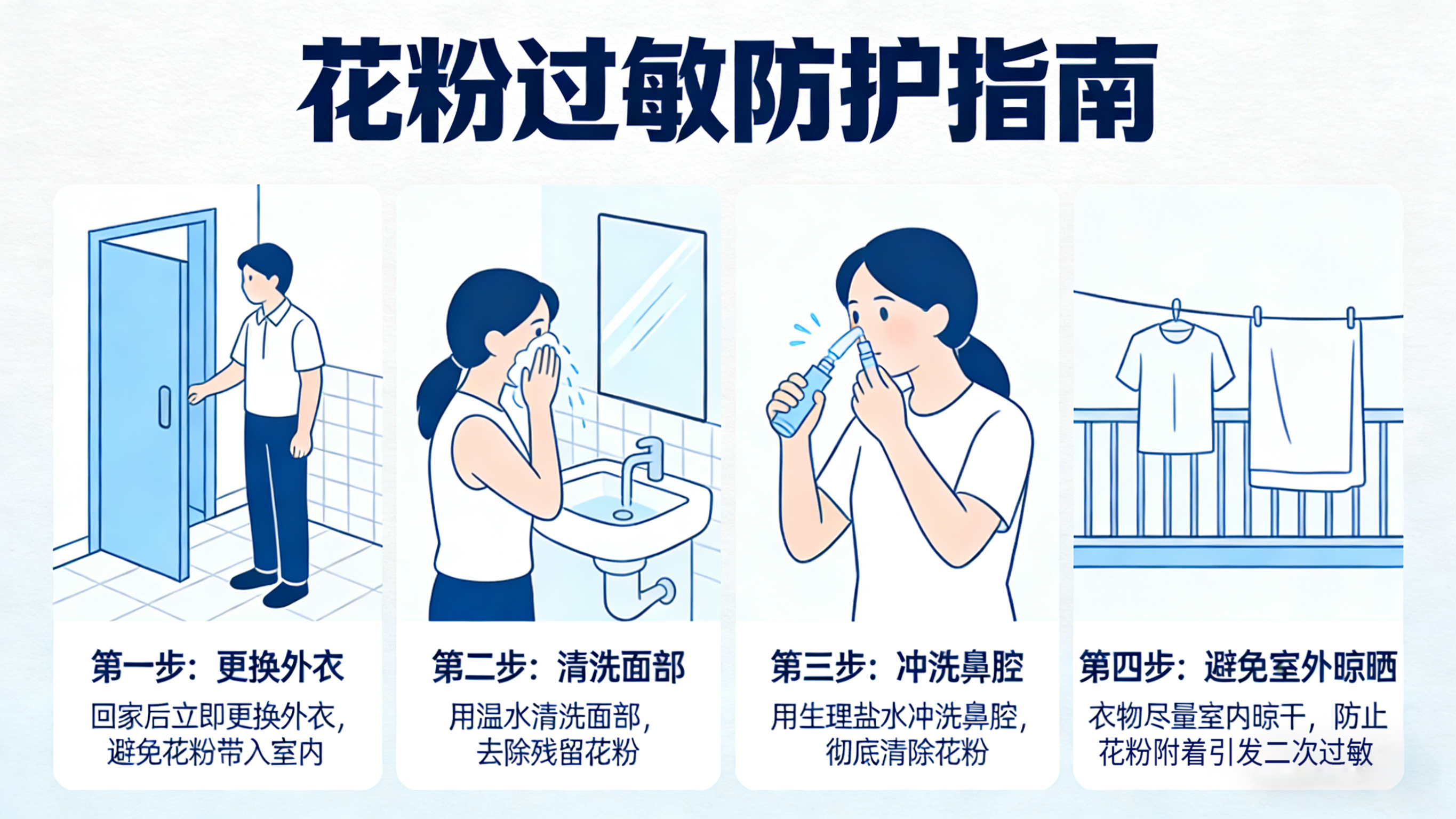 花粉过敏防护指南

第一步：更换外衣
回家后立即更换外衣，避免花粉带入室内

第二步：清洗面部
用温水清洗面部，去除残留花粉

第三步：冲洗鼻腔
用生理盐水冲洗鼻腔，彻底清除花粉

第四步：避免室外晾晒
衣物尽量室内晾干，防止花粉附着引发二次过敏